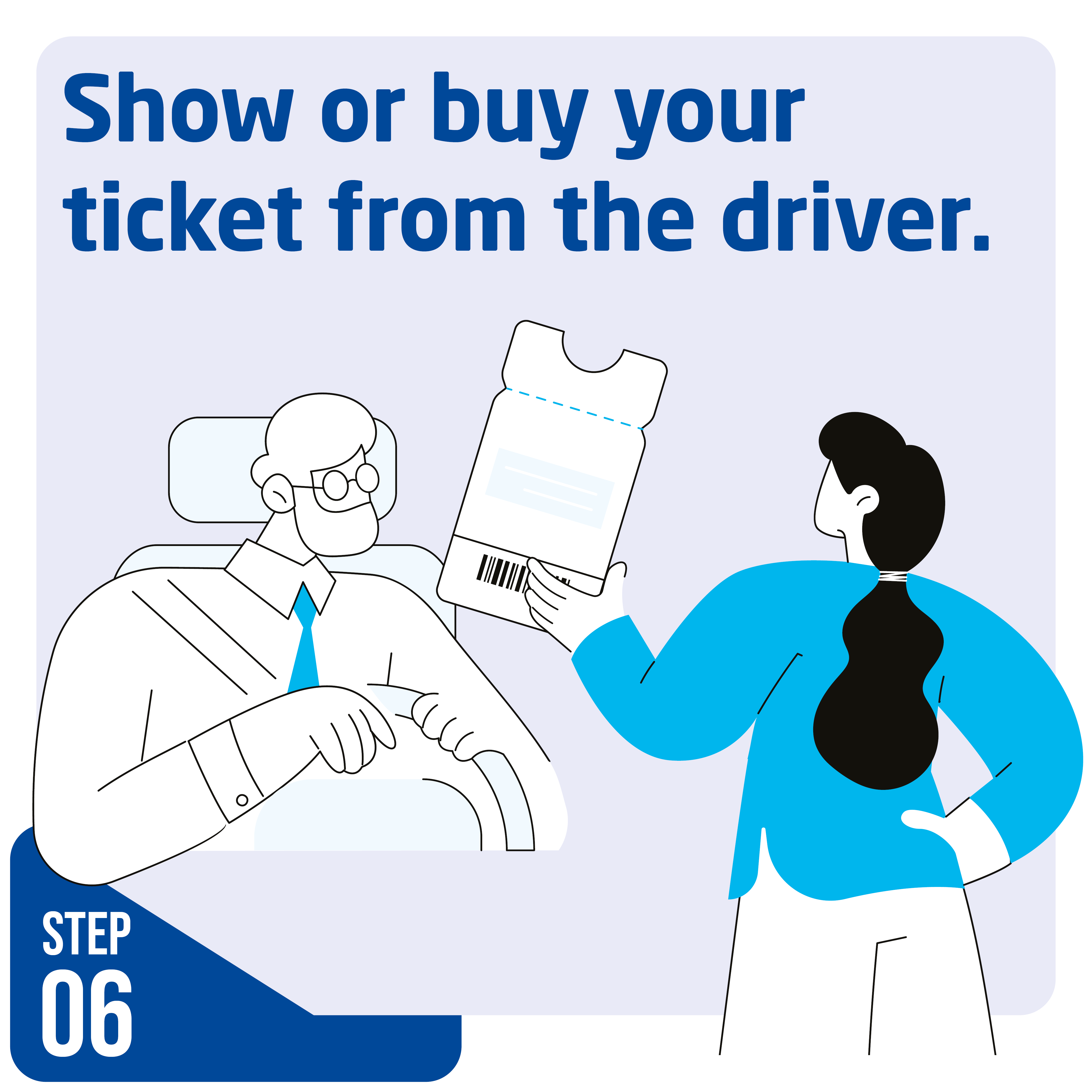 Show or buy your ticket from the driver.

STEP
06